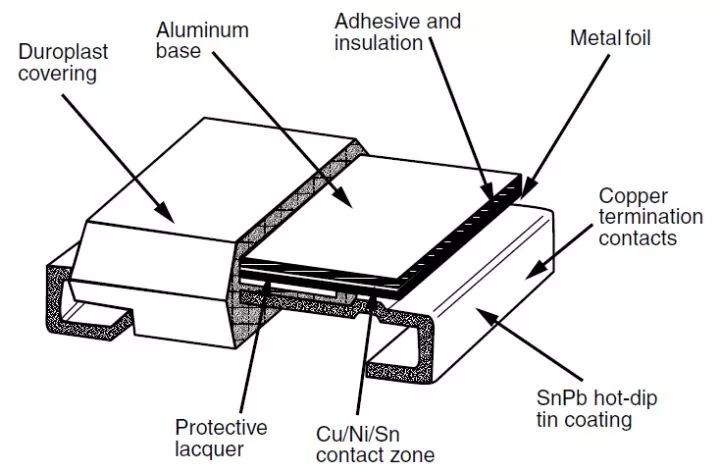 Duroplast covering

Aluminum base

Adhesive and insulation

Metal foil

Copper termination contacts

SnPb hot-dip tin coating

Protective lacquer

Cu/Ni/Sn contact zone